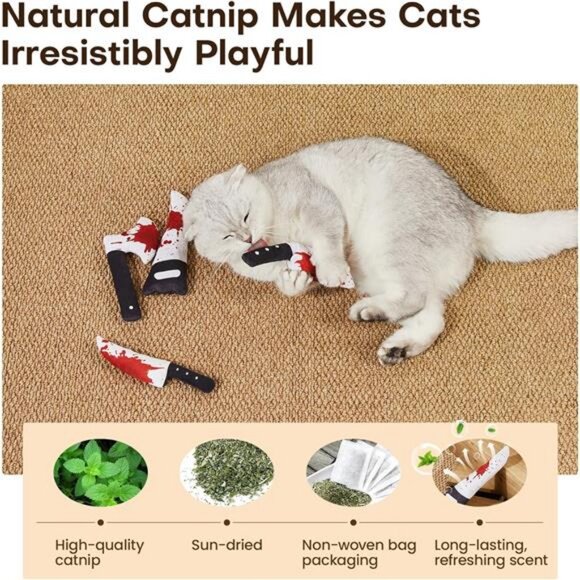 Natural Catnip Makes Cats Irresistibly Playful

High-quality catnip

Sun-dried

Non-woven bag packaging

Long-lasting, refreshing scent